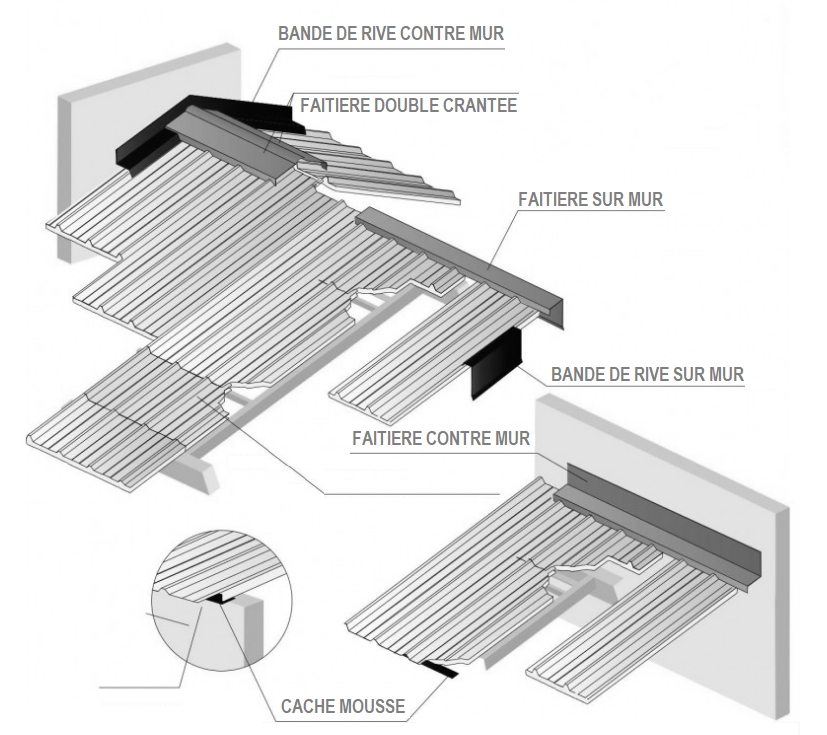 BANDE DE RIVE CONTRE MUR
FAITIERE DOUBLE CRANTEE
FAITIERE SUR MUR
BANDE DE RIVE SUR MUR
FAITIERE CONTRE MUR
CACHE MOUSSE